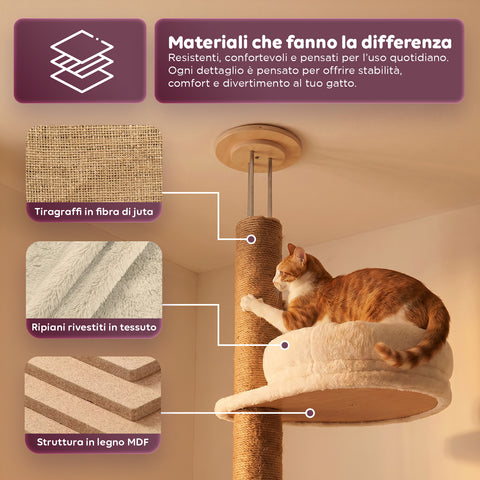 Materiali che fanno la differenza
Resistenti, confortevoli e pensati per l'uso quotidiano. Ogni dettaglio è pensato per offrire stabilità, comfort e divertimento al tuo gatto.

Tiragraffi in fibra di juta

Ripiani rivestiti in tessuto

Struttura in legno MDF